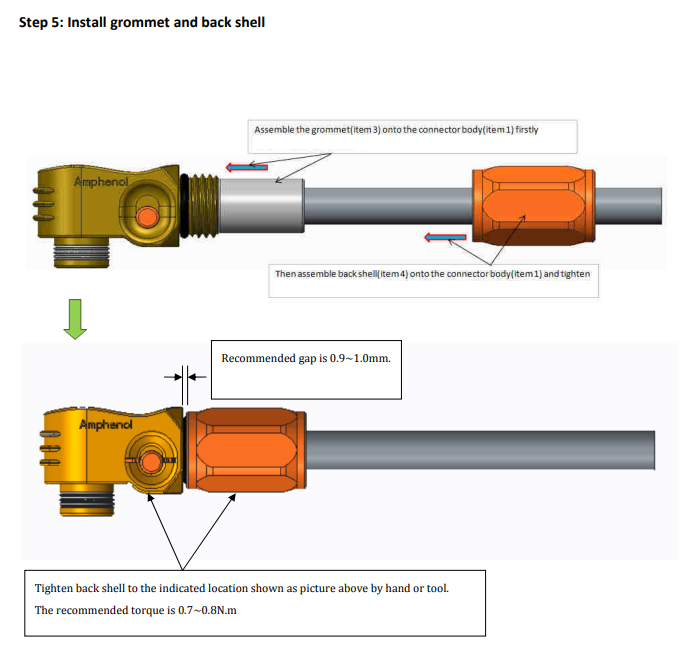 Step 5: Install grommet and back shell

Assemble the grommet(item 3) onto the connector body(item 1) firstly

Amphenol

Then assemble back shell(item 4) onto the connector body(item 1) and tighten

Recommended gap is 0.9~1.0mm.

Amphenol

Tighten back shell to the indicated location shown as picture above by hand or tool.

The recommended torque is 0.7~0.8N.m